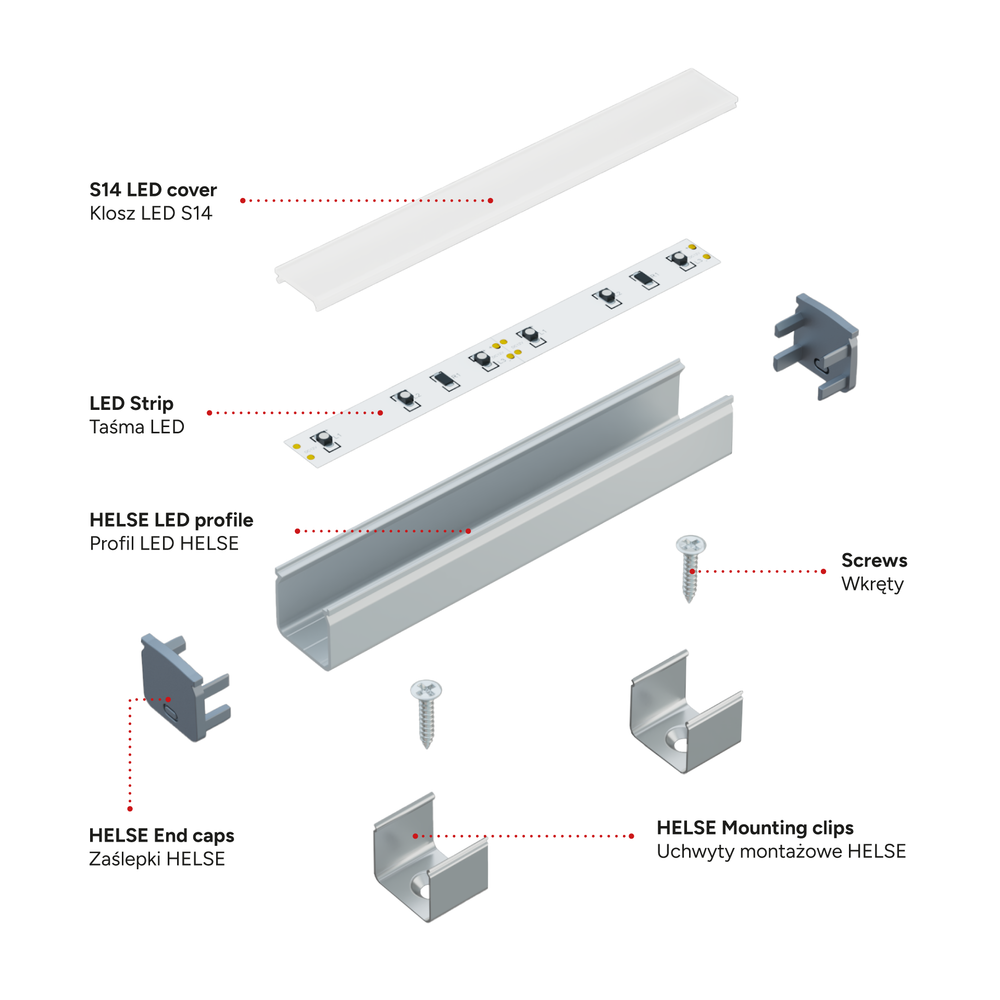 S14 LED cover
Klosz LED S14

LED Strip
Taśma LED

HELSE LED profile
Profil LED HELSE

Screws
Wkręty

HELSE End caps
Zaślepki HELSE

HELSE Mounting clips
Uchwyty montażowe HELSE